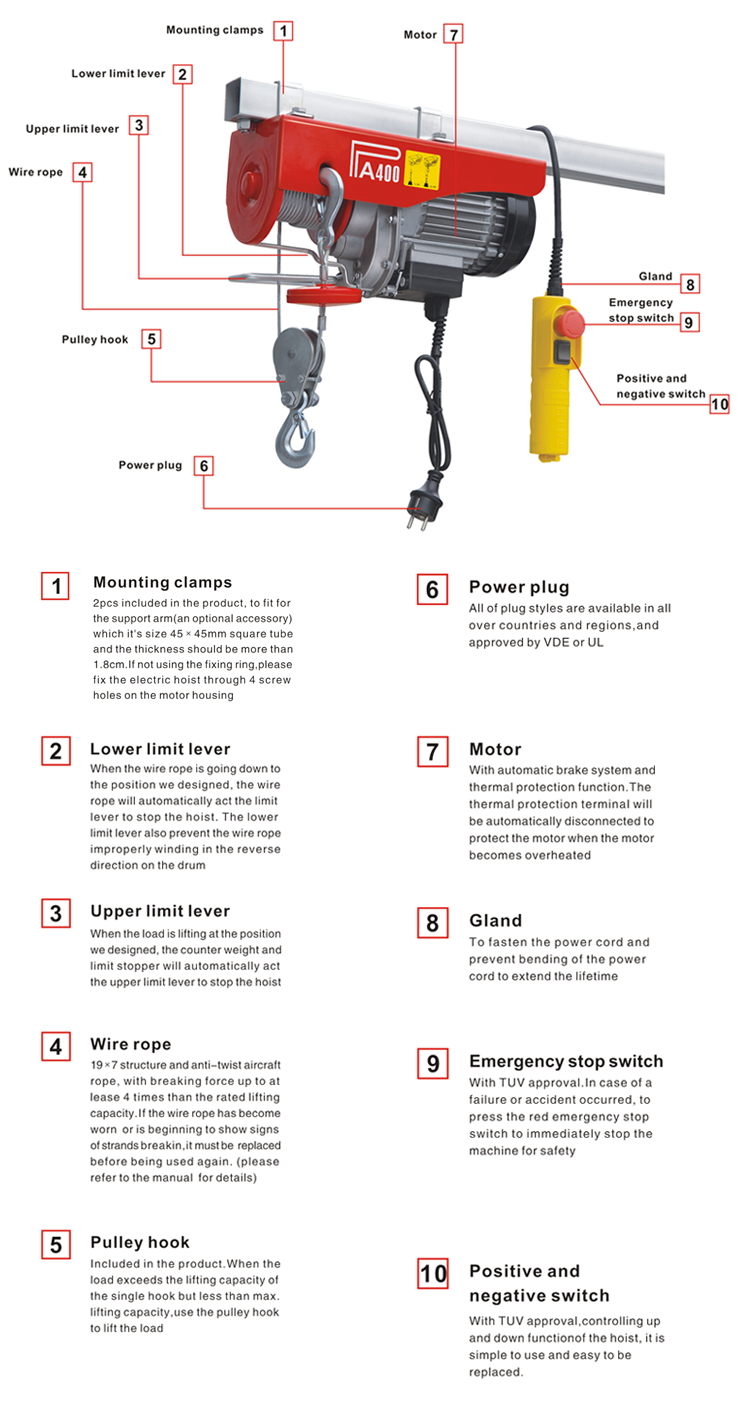 Mounting clamps 1
Motor 7
Lower limit lever 2
Upper limit lever 3
Wire rope 4
PA400
Gland 8
Emergency stop switch 9
Pulley hook 5
Positive and negative switch 10
Power plug 6

1 Mounting clamps
2pcs included in the product, to fit for the support arm(an optional accessory) which it's size 45 × 45mm square tube and the thickness should be more than 1.8cm.If not using the fixing ring,please fix the electric hoist through 4 screw holes on the motor housing

2 Lower limit lever
When the wire rope is going down to the position we designed, the wire rope will automatically act the limit lever to stop the hoist. The lower limit lever also prevent the wire rope improperly winding in the reverse direction on the drum

3 Upper limit lever
When the load is lifting at the position we designed, the counter weight and limit stopper will automatically act the upper limit lever to stop the hoist

4 Wire rope
19×7 structure and anti-twist aircraft rope, with breaking force up to at lease 4 times than the rated lifting capacity.If the wire rope has become worn or is beginning to show signs of strands breakin,it must be replaced before being used again. (please refer to the manual for details)

5 Pulley hook
Included in the product.When the load exceeds the lifting capacity of the single hook but less than max. lifting capacity,use the pulley hook to lift the load

6 Power plug
All of plug styles are available in all over countries and regions,and approved by VDE or UL

7 Motor
With automatic brake system and thermal protection function.The thermal protection terminal will be automatically disconnected to protect the motor when the motor becomes overheated

8 Gland
To fasten the power cord and prevent bending of the power cord to extend the lifetime

9 Emergency stop switch
With TUV approval.In case of a failure or accident occurred, to press the red emergency stop switch to immediately stop the machine for safety

10 Positive and negative switch
With TUV approval,controlling up and down functionof the hoist, it is simple to use and easy to be replaced.